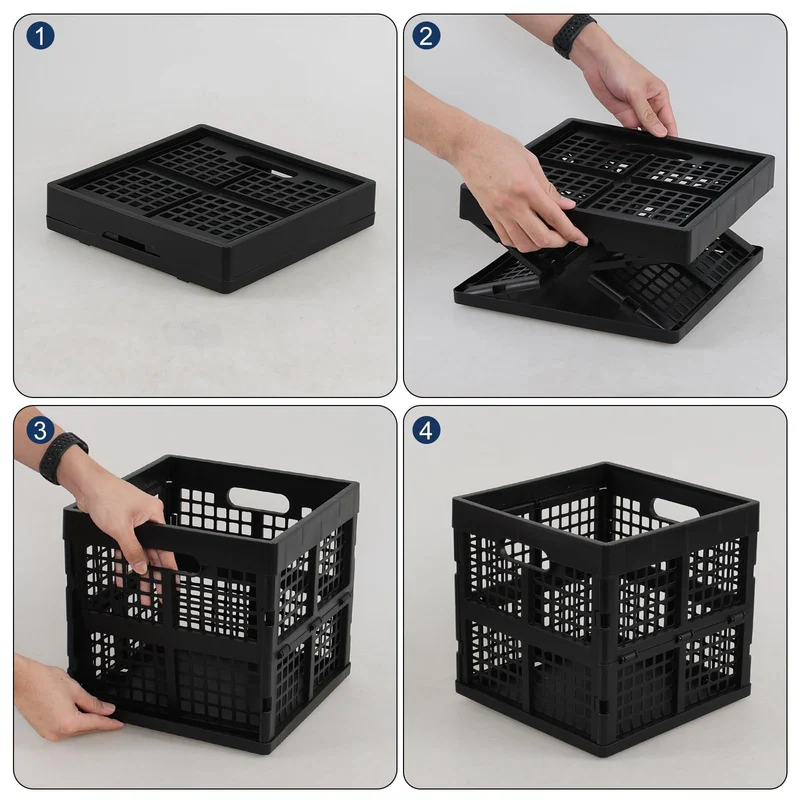 1

2

3

4