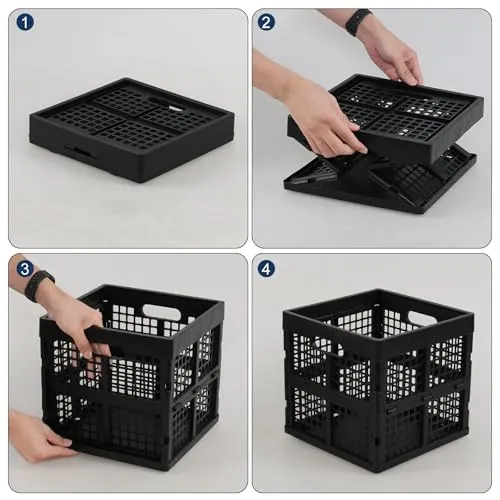 1

2

3

4