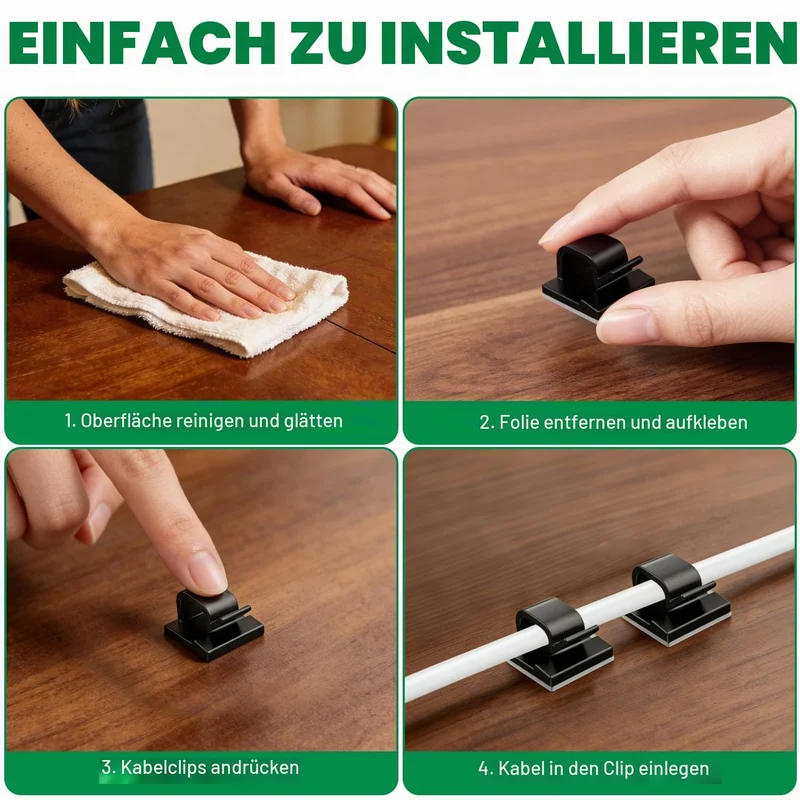 EINFACH ZU INSTALLIEREN

1. Oberfläche reinigen und glätten

2. Folie entfernen und aufkleben

3. Kabelclips andrücken

4. Kabel in den Clip einlegen